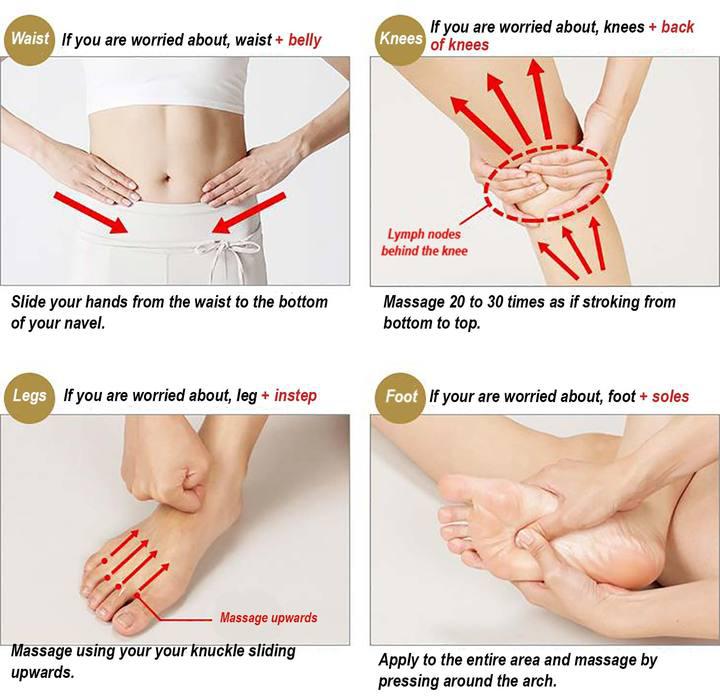 Waist If you are worried about, waist + belly

Slide your hands from the waist to the bottom of your navel.

Knees If you are worried about, knees + back of knees

Lymph nodes behind the knee

Massage 20 to 30 times as if stroking from bottom to top.

Legs If you are worried about, leg + instep

Massage upwards

Massage using your your knuckle sliding upwards.

Foot If your are worried about, foot + soles

Apply to the entire area and massage by pressing around the arch.